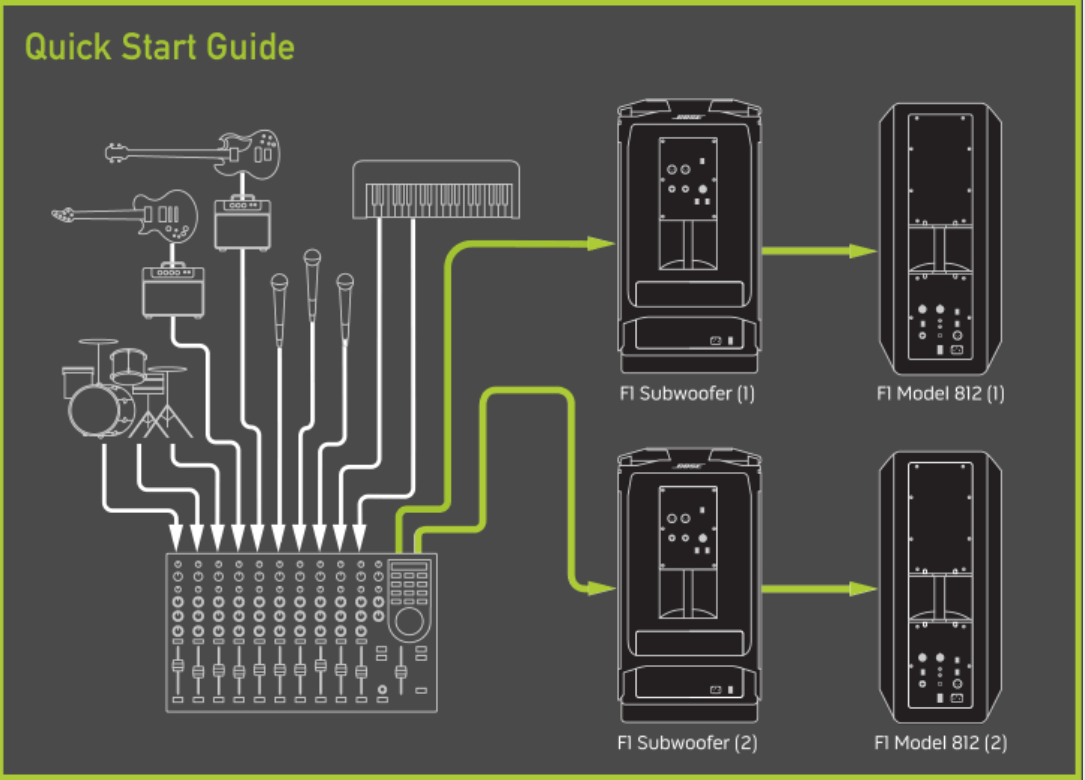 Quick Start Guide

BOSE

F1 Subwoofer (1)

F1 Model 812 (1)

BOSE

F1 Subwoofer (2)

F1 Model 812 (2)