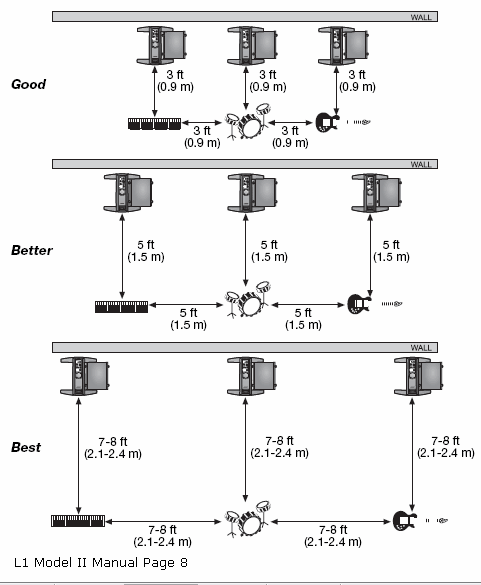 WALL

Good

3 ft (0.9 m)

3 ft (0.9 m)

3 ft (0.9 m)

3 ft (0.9 m)

3 ft (0.9 m)

WALL

Better

5 ft (1.5 m)

5 ft (1.5 m)

5 ft (1.5 m)

5 ft (1.5 m)

5 ft (1.5 m)

WALL

Best

7-8 ft (2.1-2.4 m)

7-8 ft (2.1-2.4 m)

7-8 ft (2.1-2.4 m)

7-8 ft (2.1-2.4 m)

7-8 ft (2.1-2.4 m)

L1 Model II Manual Page 8